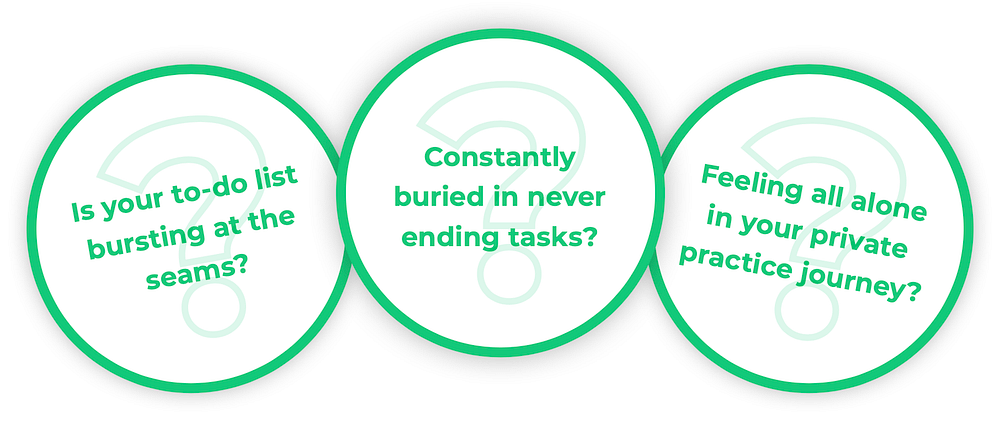 Is your to-do list bursting at the seams?

Constantly buried in never ending tasks?

Feeling all alone in your private practice journey?